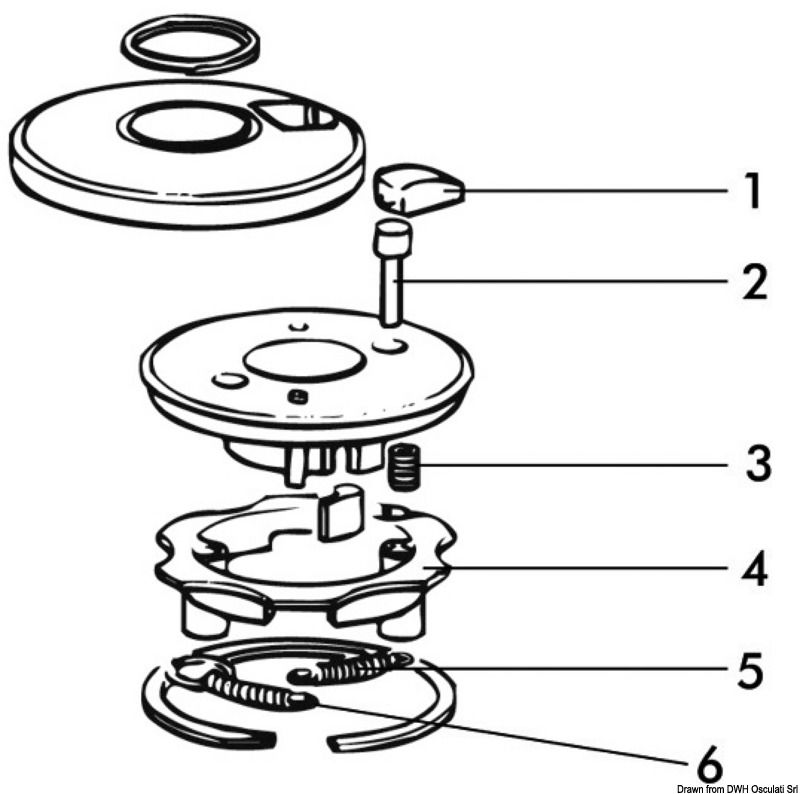 1
2
3
4
5
6
Drawn from DWH Osculati Srl