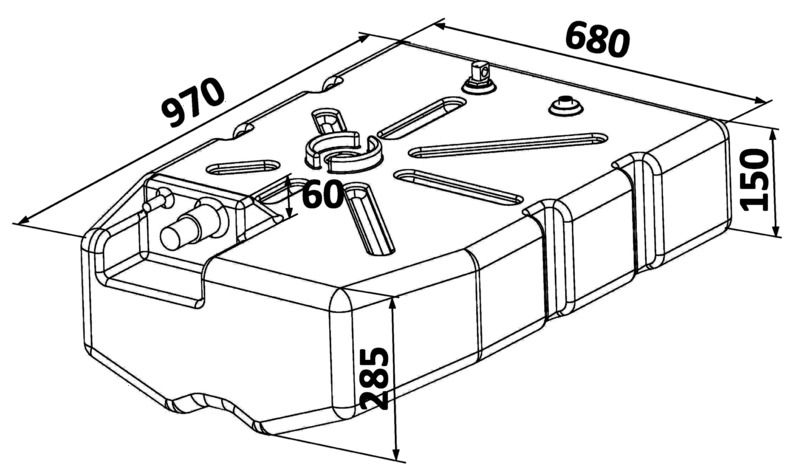 970
680
60
150
285