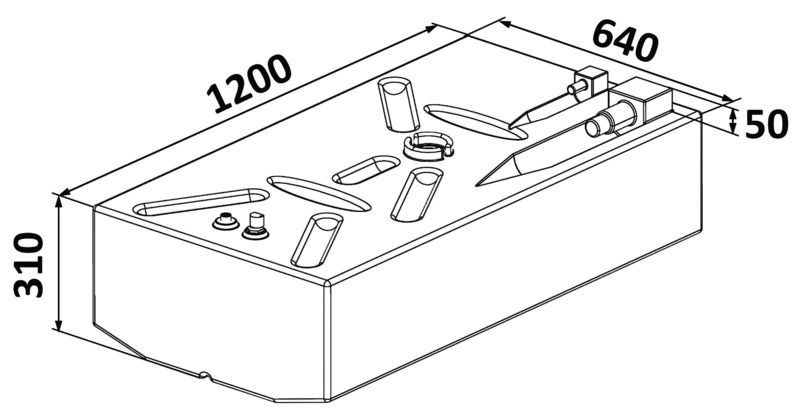 1200
640
50
310