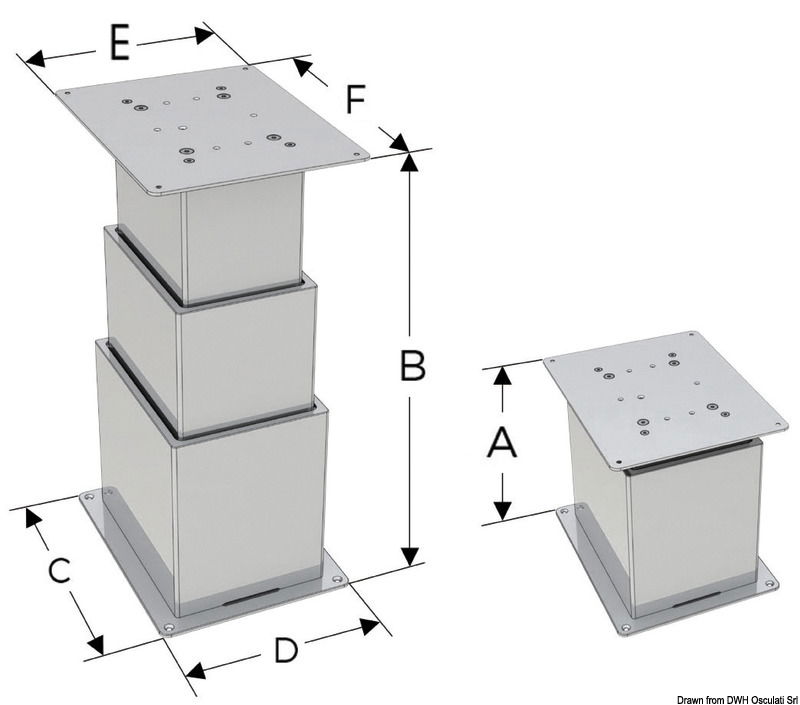 E
F
B
A
C
D
Drawn from DWH Osculati Srl