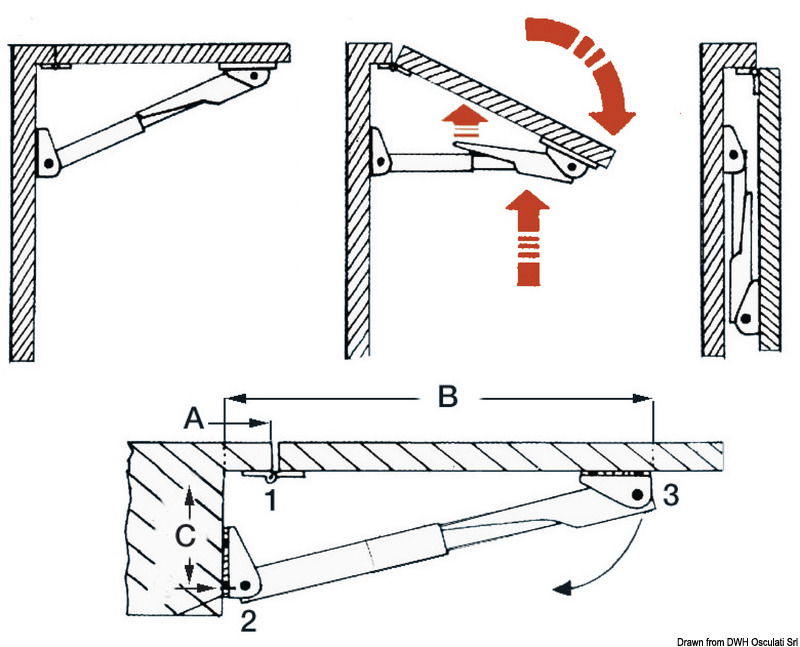 B
A
1
3
C
2
Drawn from DWH Osculati Srl