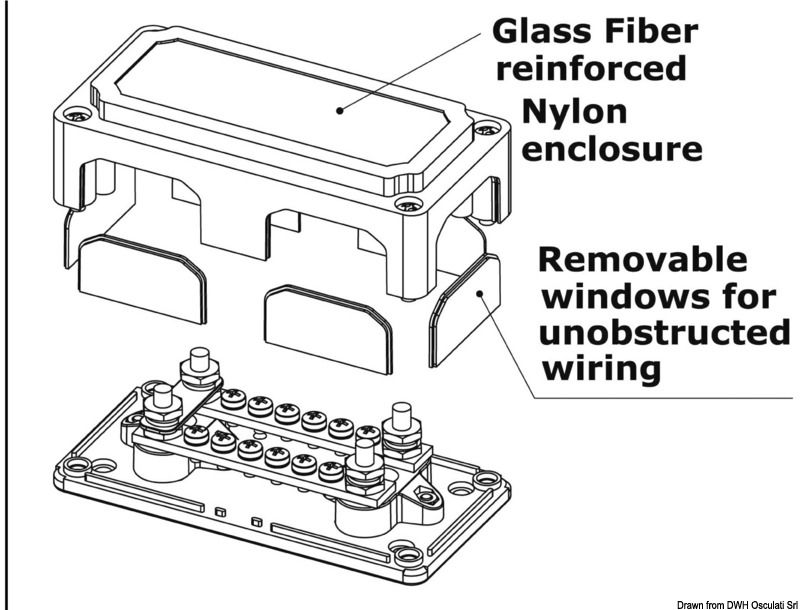 Glass Fiber reinforced Nylon enclosure

Removable windows for unobstructed wiring

Drawn from DWH Osculati Srl