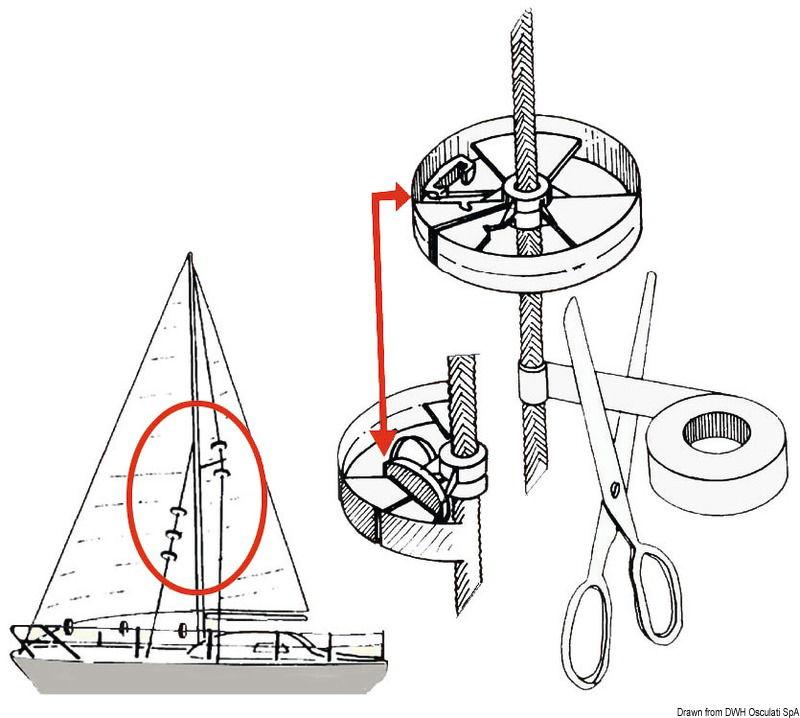 Drawn from DWH Osculati SpA